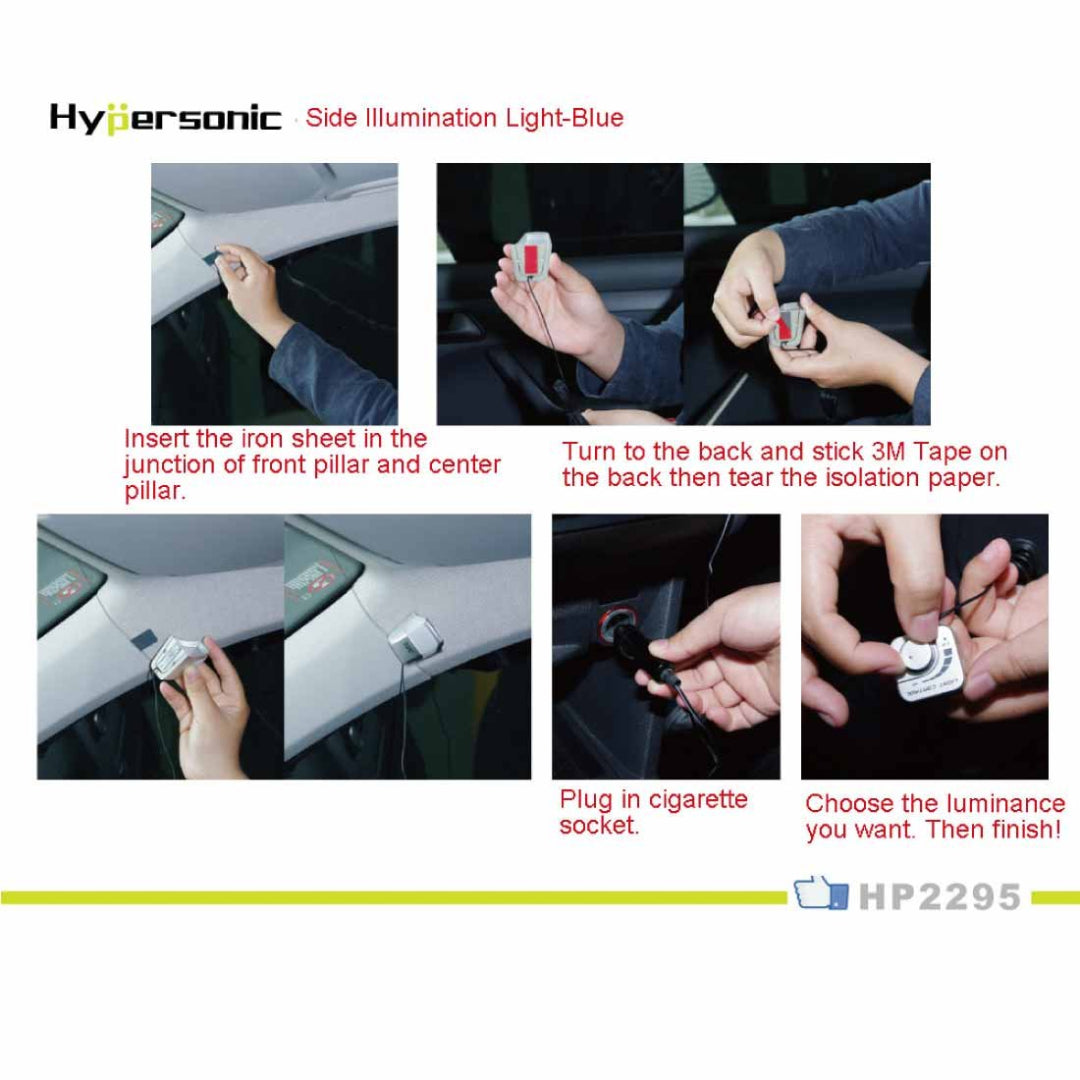 Hypersonic Side Illumination Light-Blue

Insert the iron sheet in the junction of front pillar and center pillar.

Turn to the back and stick 3M Tape on the back then tear the isolation paper.

Plug in cigarette socket.

Choose the luminance you want. Then finish!

HP2295