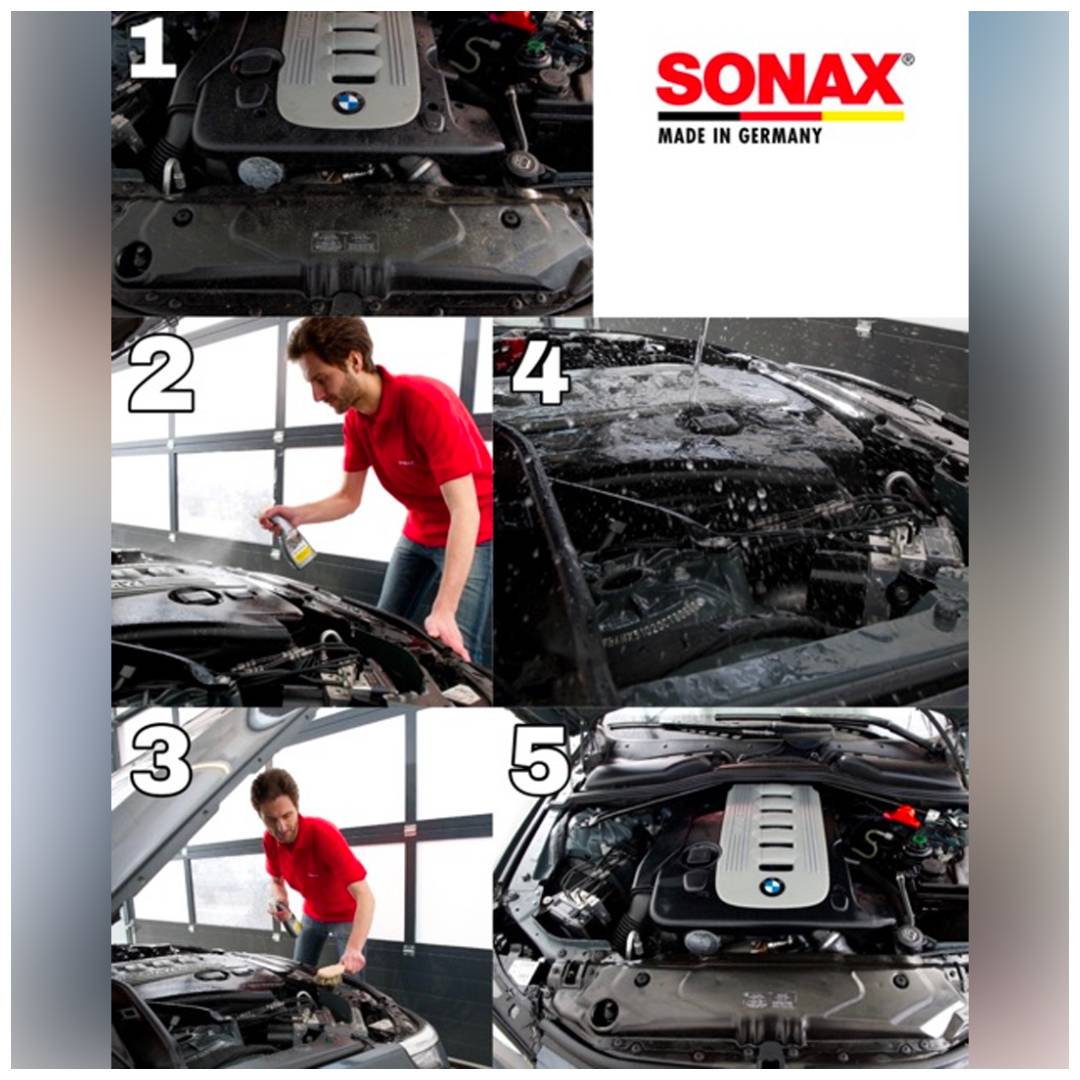 1

SONAX®
MADE IN GERMANY

2

4

3

5